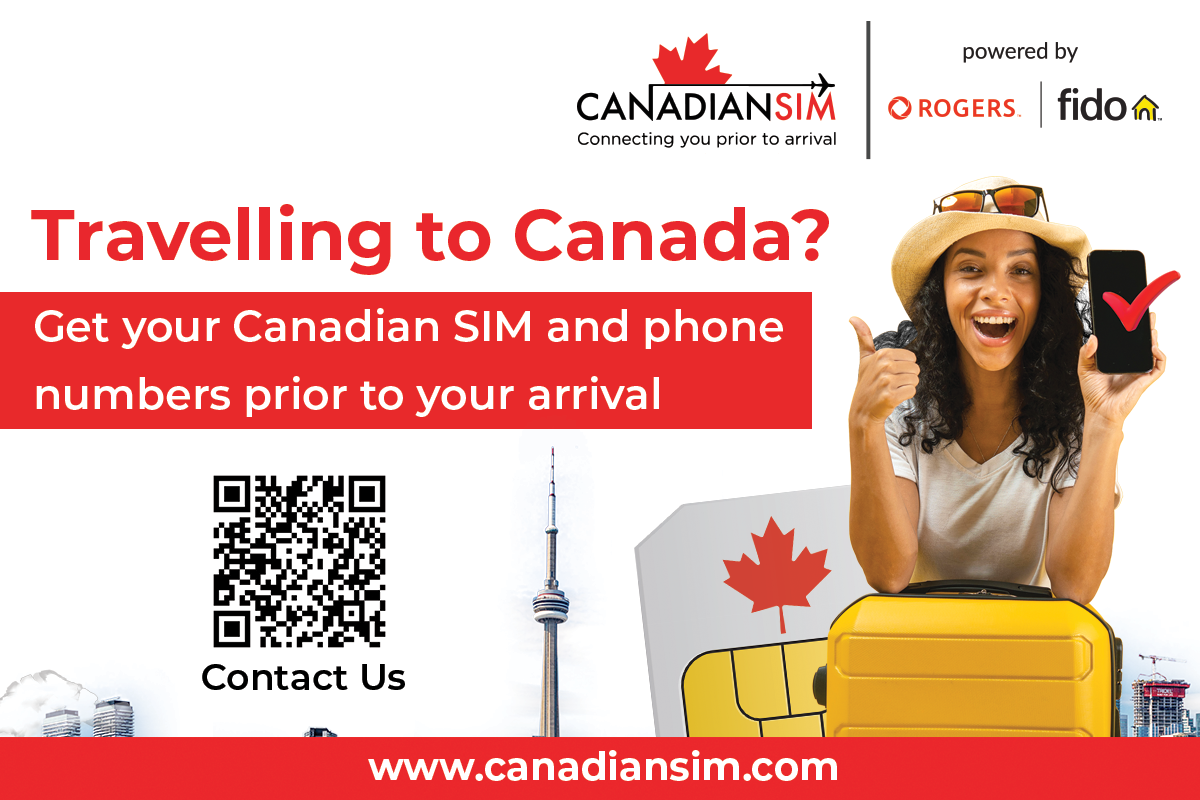 CANADIANSIM
Connecting you prior to arrival

powered by
ROGERS. fido

Travelling to Canada?

Get your Canadian SIM and phone numbers prior to your arrival

Contact Us

www.canadiansim.com